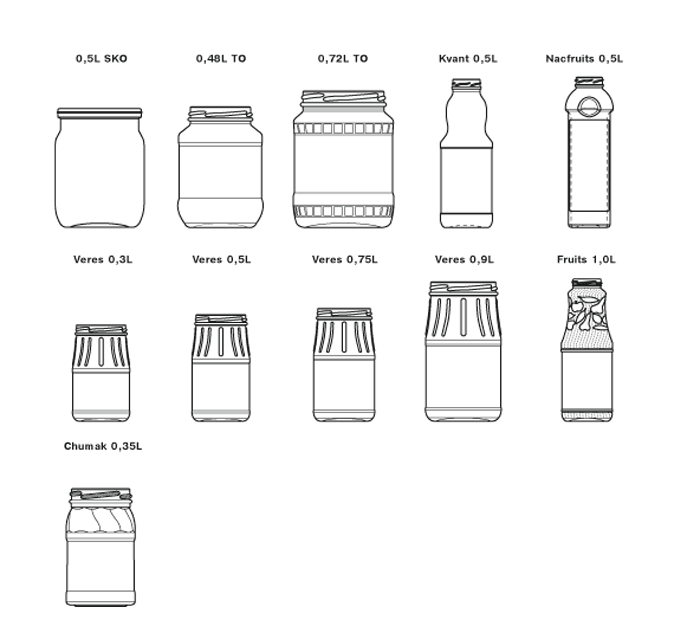 0,5L SKO

0,48L TO

0,72L TO

Kvant 0,5L

Nacfruits 0,5L

Veres 0,3L

Veres 0,5L

Veres 0,75L

Veres 0,9L

Fruits 1,0L

Chumak 0,35L