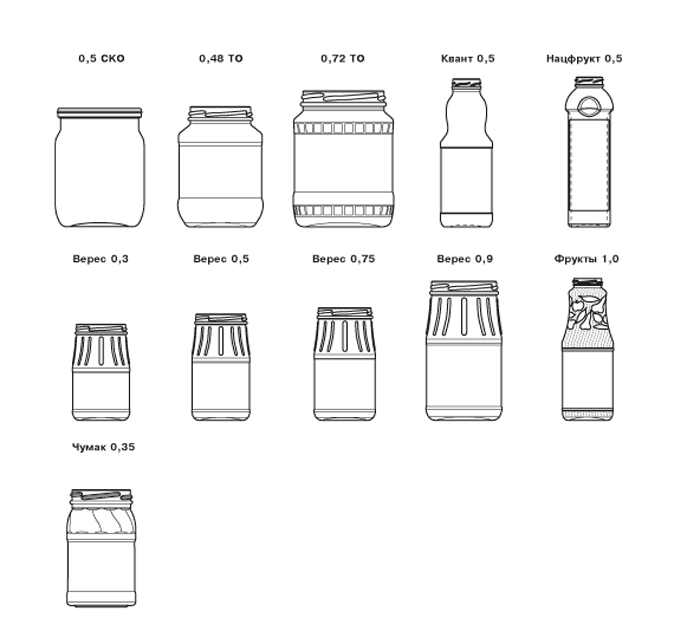 0,5 СКО

0,48 ТО

0,72 ТО

Квант 0,5

Нацфрукт 0,5

Верес 0,3

Верес 0,5

Верес 0,75

Верес 0,9

Фрукты 1,0

Чумак 0,35